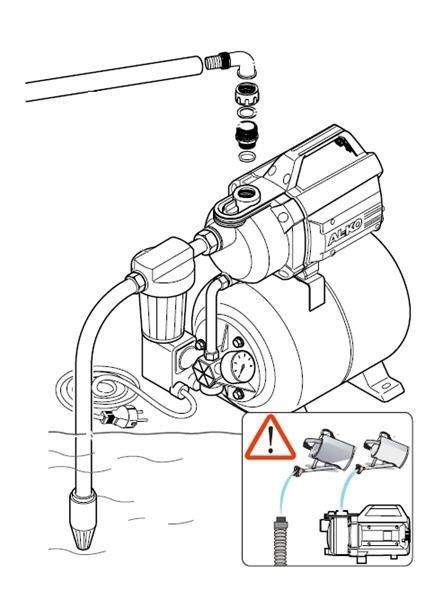 AL-KO